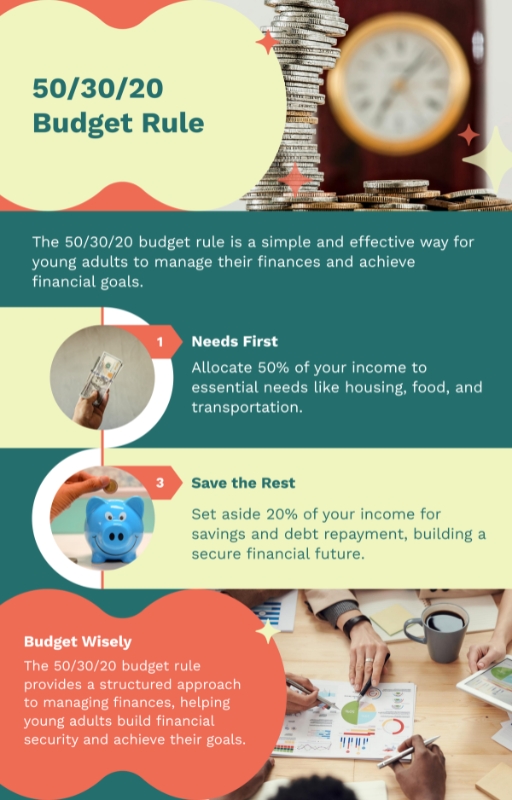 50/30/20
Budget Rule

The 50/30/20 budget rule is a simple and effective way for young adults to manage their finances and achieve financial goals.

1

Needs First

Allocate 50% of your income to essential needs like housing, food, and transportation.

3

Save the Rest

Set aside 20% of your income for savings and debt repayment, building a secure financial future.

Budget Wisely

The 50/30/20 budget rule provides a structured approach to managing finances, helping young adults build financial security and achieve their goals.